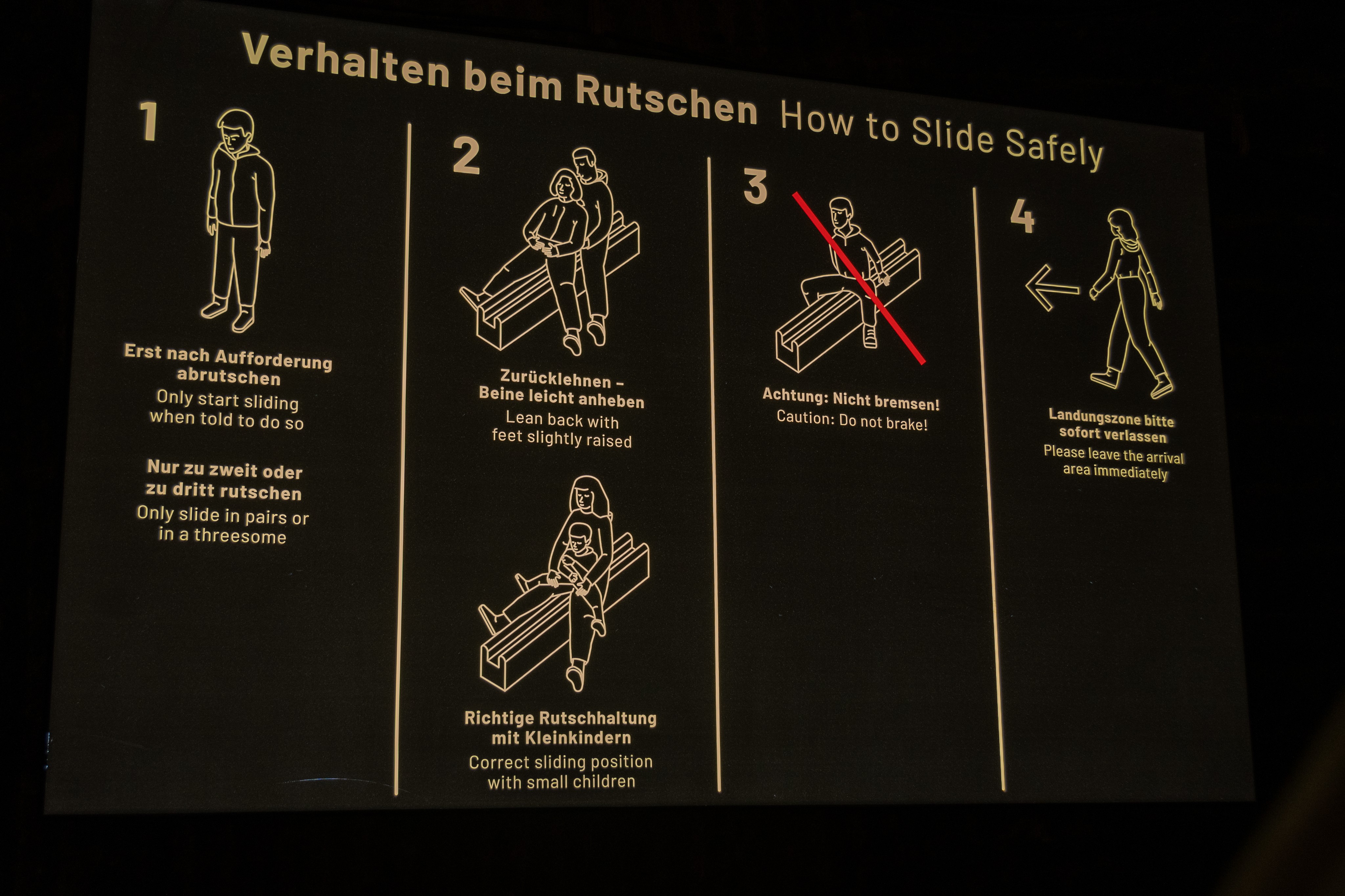 Verhalten beim Rutschen How to Slide Safely

1

Erst nach Aufforderung abrutschen
Only start sliding when told to do so

Nur zu zweit oder zu dritt rutschen
Only slide in pairs or in a threesome

2

Zurücklehnen – Beine leicht anheben
Lean back with feet slightly raised

Richtige Rutschhaltung mit Kleinkindern
Correct sliding position with small children

3

Achtung: Nicht bremsen!
Caution: Do not brake!

4

Landungszone bitte sofort verlassen
Please leave the arrival area immediately